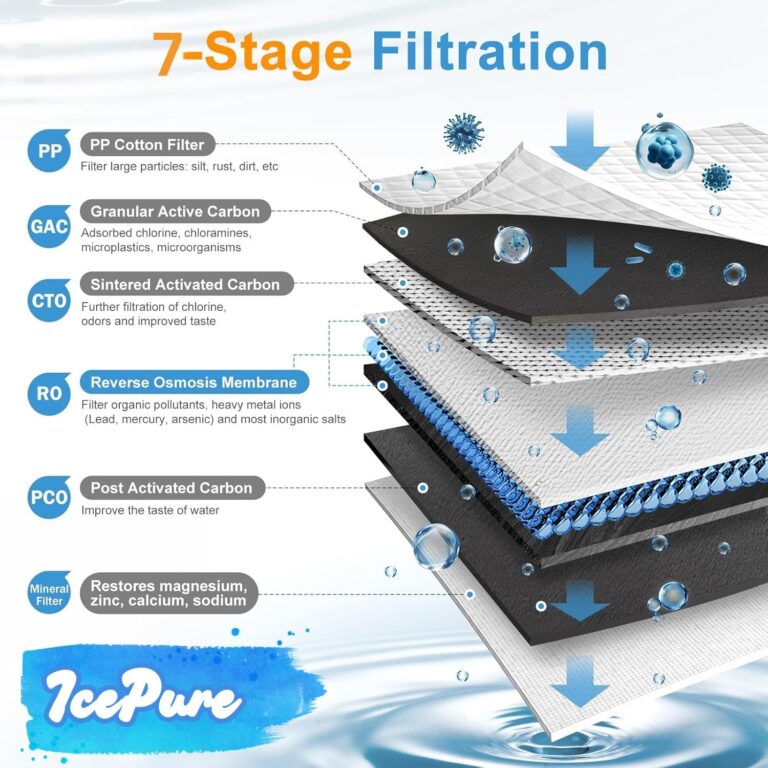 7-Stage Filtration

PP
PP Cotton Filter
Filter large particles: silt, rust, dirt, etc

GAC
Granular Active Carbon
Adsorbed chlorine, chloramines, microplastics, microorganisms

CTO
Sintered Activated Carbon
Further filtration of chlorine, odors and improved taste

RO
Reverse Osmosis Membrane
Filter organic pollutants, heavy metal ions (Lead, mercury, arsenic) and most inorganic salts

PCO
Post Activated Carbon
Improve the taste of water

Mineral Filter
Restores magnesium, zinc, calcium, sodium

IcePure